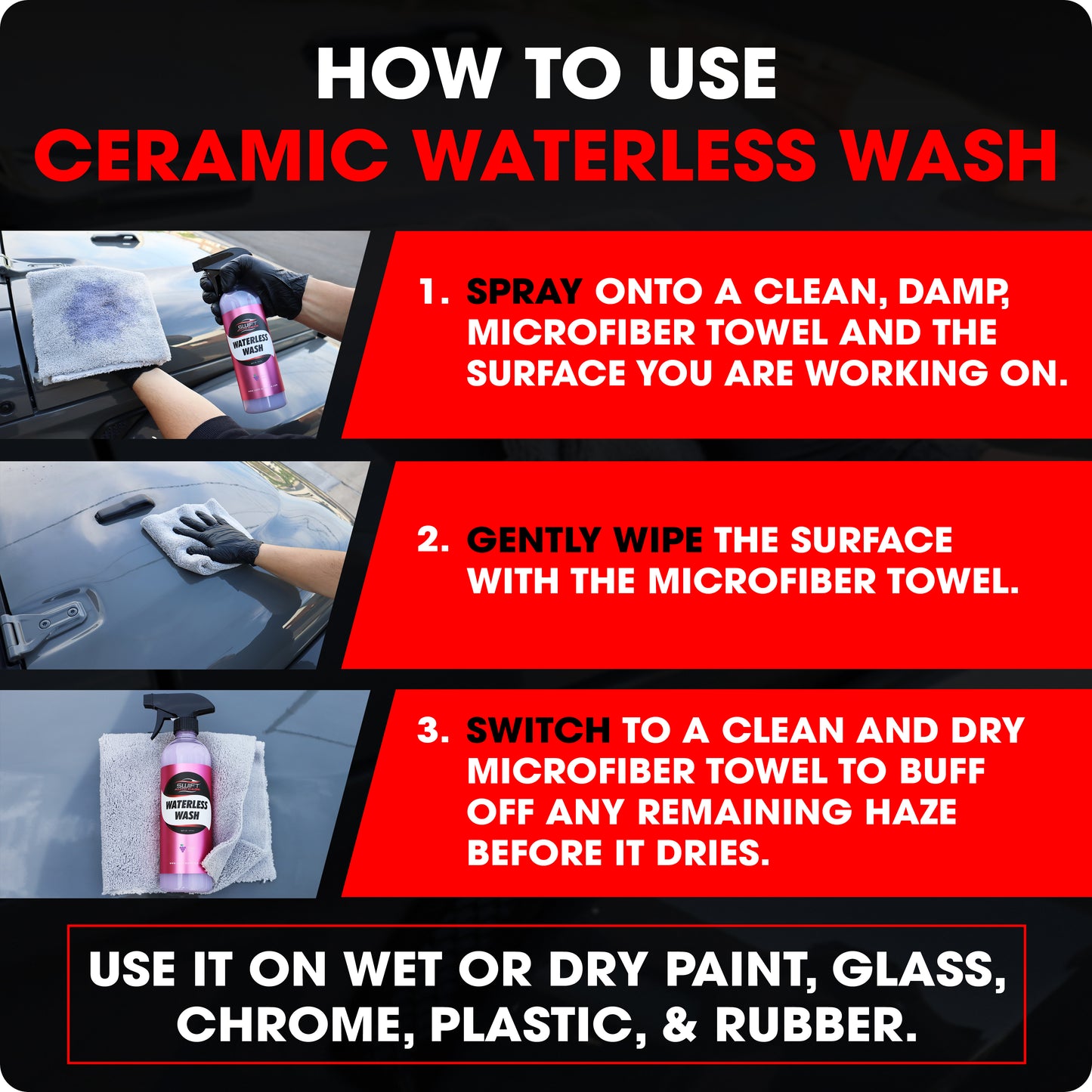 HOW TO USE
CERAMIC WATERLESS WASH

SWIFT
WATERLESS WASH

1. SPRAY ONTO A CLEAN, DAMP, MICROFIBER TOWEL AND THE SURFACE YOU ARE WORKING ON.

2. GENTLY WIPE THE SURFACE WITH THE MICROFIBER TOWEL.

SWIFT
WATERLESS WASH

3. SWITCH TO A CLEAN AND DRY MICROFIBER TOWEL TO BUFF OFF ANY REMAINING HAZE BEFORE IT DRIES.

USE IT ON WET OR DRY PAINT, GLASS, CHROME, PLASTIC, & RUBBER.